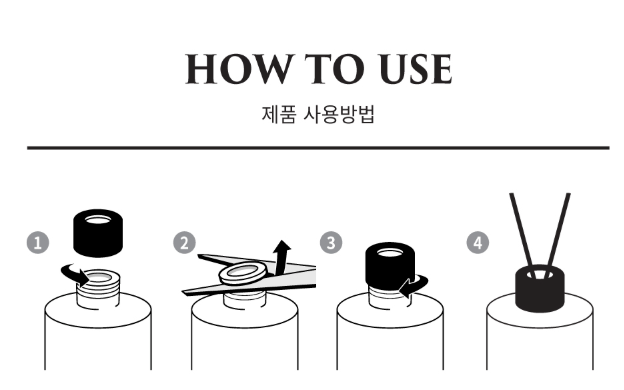 HOW TO USE

제품 사용방법

1

2

3

4